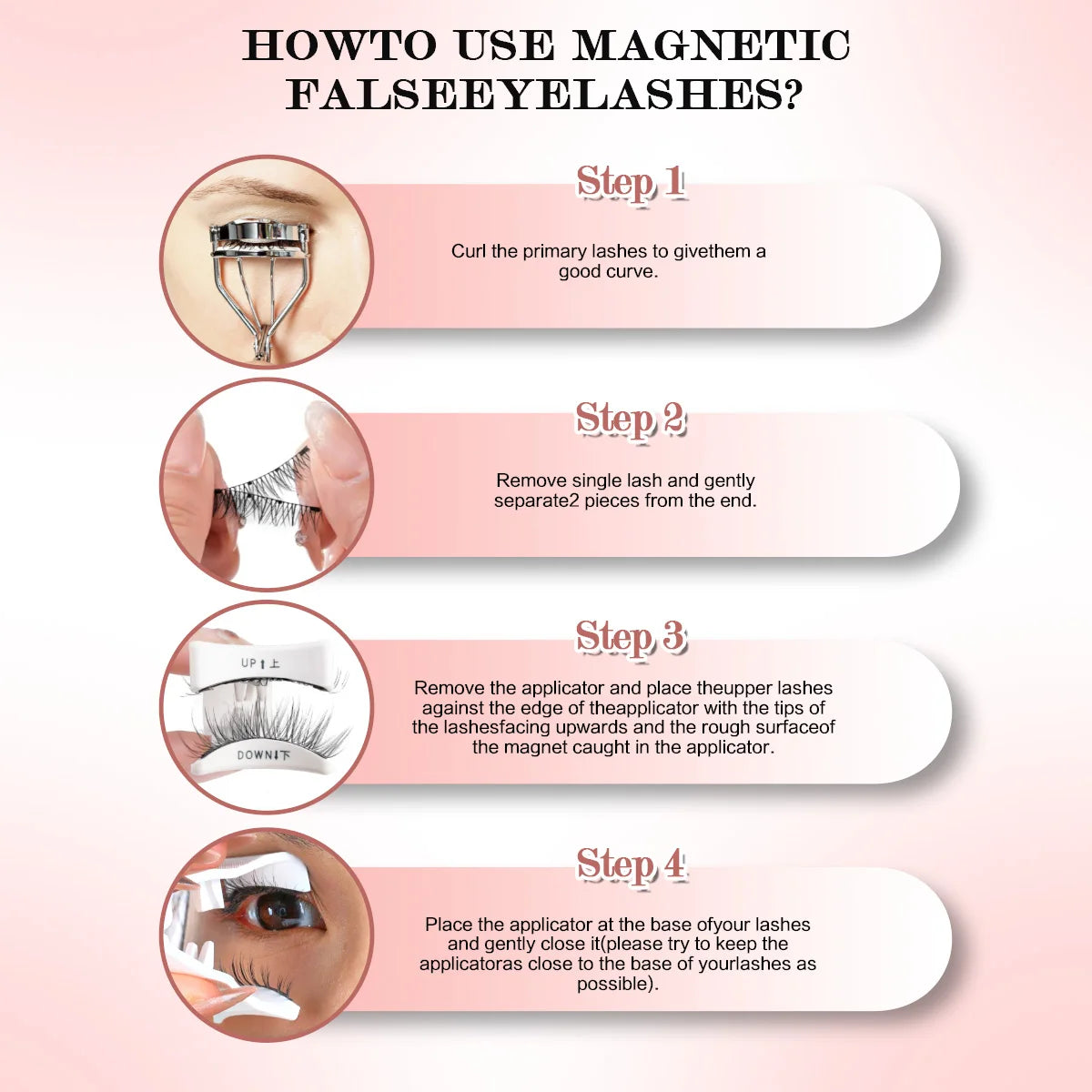 HOWTO USE MAGNETIC FALSEEYELASHES?

Step 1

Curl the primary lashes to givethem a good curve.

Step 2

Remove single lash and gently separate2 pieces from the end.

UP↑上

DOWN↓下

Step 3

Remove the applicator and place theupper lashes against the edge of theapplicator with the tips of the lashesfacing upwards and the rough surfaceof the magnet caught in the applicator.

Step 4

Place the applicator at the base ofyour lashes and gently close it(please try to keep the applicatoras close to the base of yourlashes as possible).